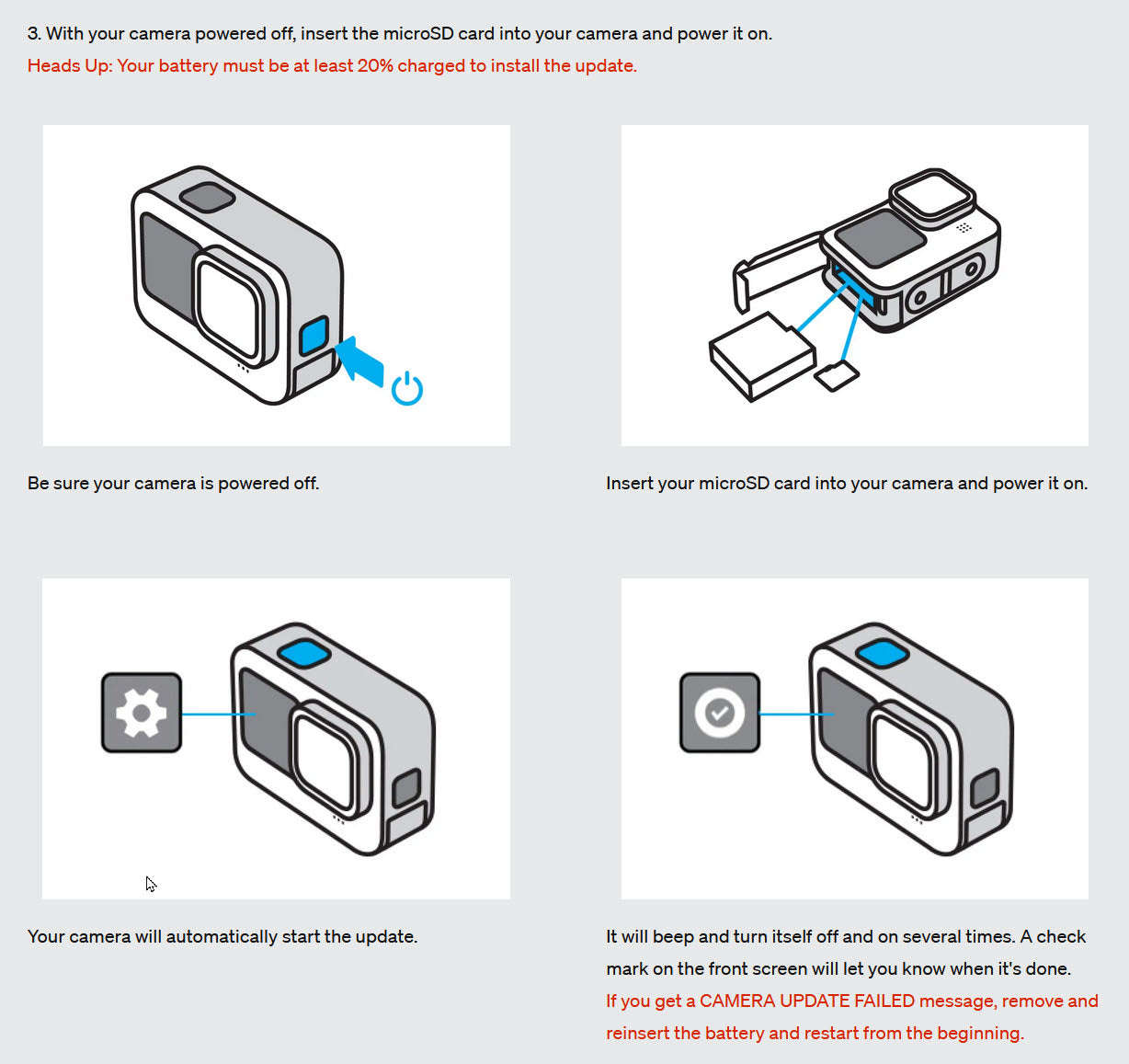 3. With your camera powered off, insert the microSD card into your camera and power it on.
Heads Up: Your battery must be at least 20% charged to install the update.

Be sure your camera is powered off.

Insert your microSD card into your camera and power it on.

Your camera will automatically start the update.

It will beep and turn itself off and on several times. A check mark on the front screen will let you know when it's done.
If you get a CAMERA UPDATE FAILED message, remove and reinsert the battery and restart from the beginning.